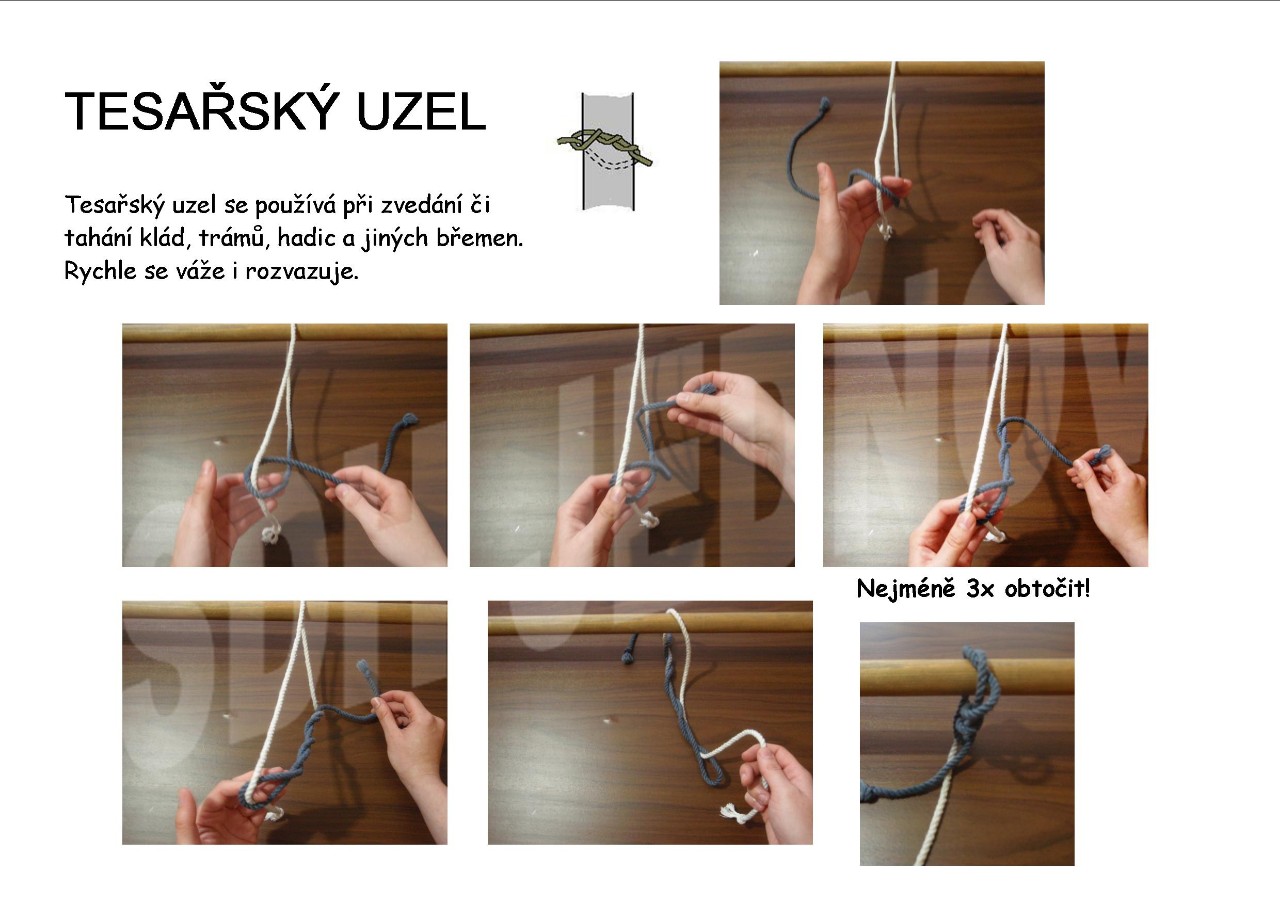 TESAŘSKÝ UZEL

Tesařský uzel se používá při zvedání či tahání klád, trámů, hadic a jiných břemen. Rychle se váže i rozvazuje.

Nejméně 3x obtočit!